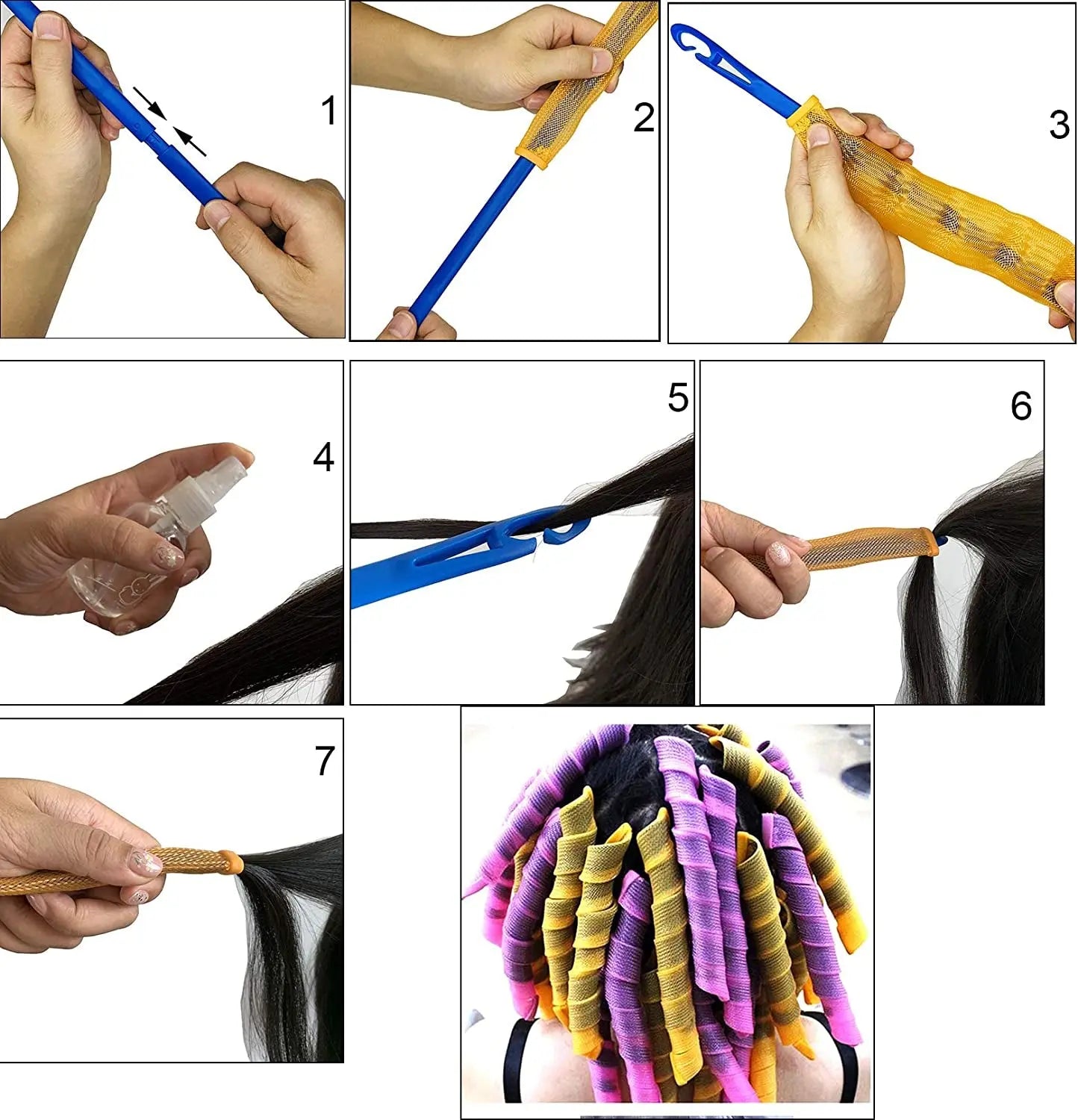 1

2

3

4

5

6

7