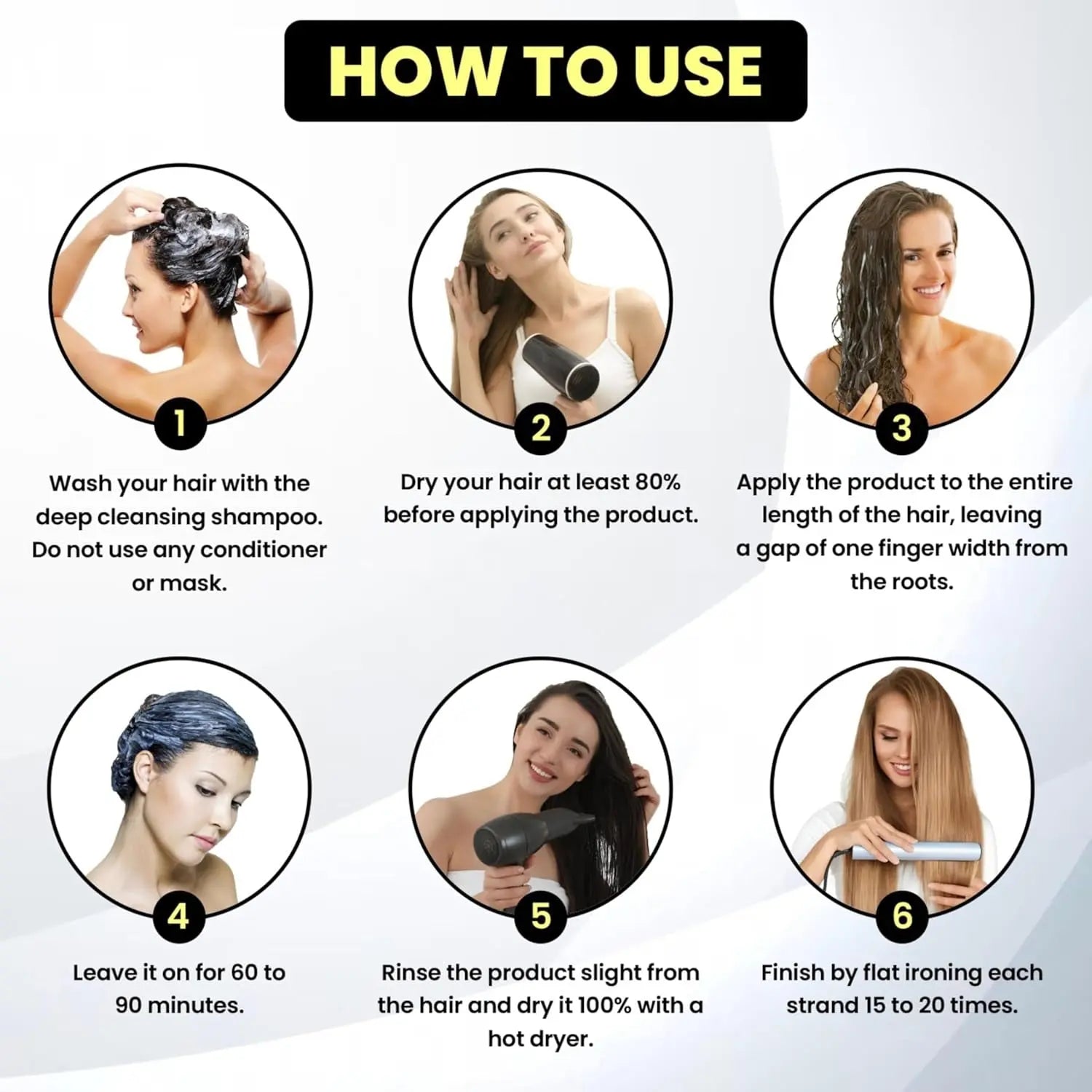 HOW TO USE

1

Wash your hair with the deep cleansing shampoo. Do not use any conditioner or mask.

2

Dry your hair at least 80% before applying the product.

3

Apply the product to the entire length of the hair, leaving a gap of one finger width from the roots.

4

Leave it on for 60 to 90 minutes.

5

Rinse the product slight from the hair and dry it 100% with a hot dryer.

6

Finish by flat ironing each strand 15 to 20 times.