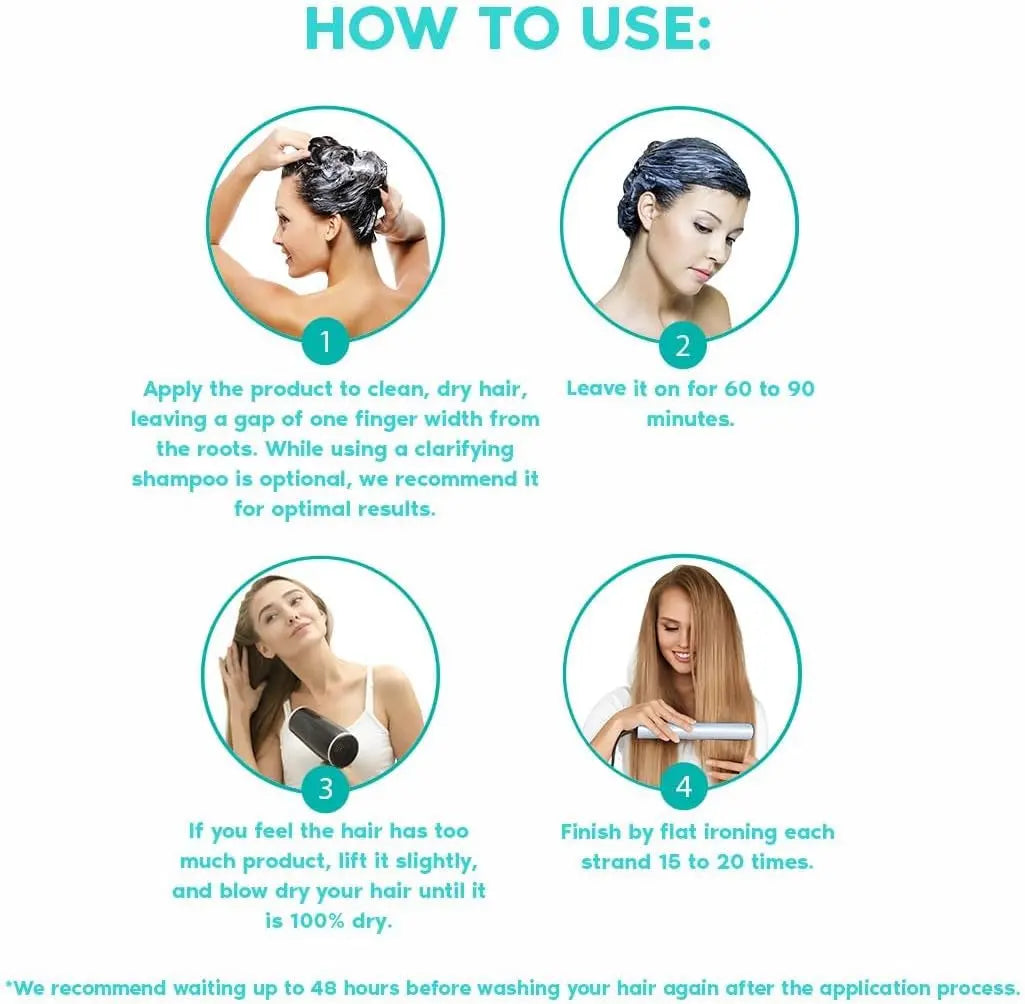 HOW TO USE:

1

Apply the product to clean, dry hair, leaving a gap of one finger width from the roots. While using a clarifying shampoo is optional, we recommend it for optimal results.

2

Leave it on for 60 to 90 minutes.

3

If you feel the hair has too much product, lift it slightly, and blow dry your hair until it is 100% dry.

4

Finish by flat ironing each strand 15 to 20 times.

*We recommend waiting up to 48 hours before washing your hair again after the application process.