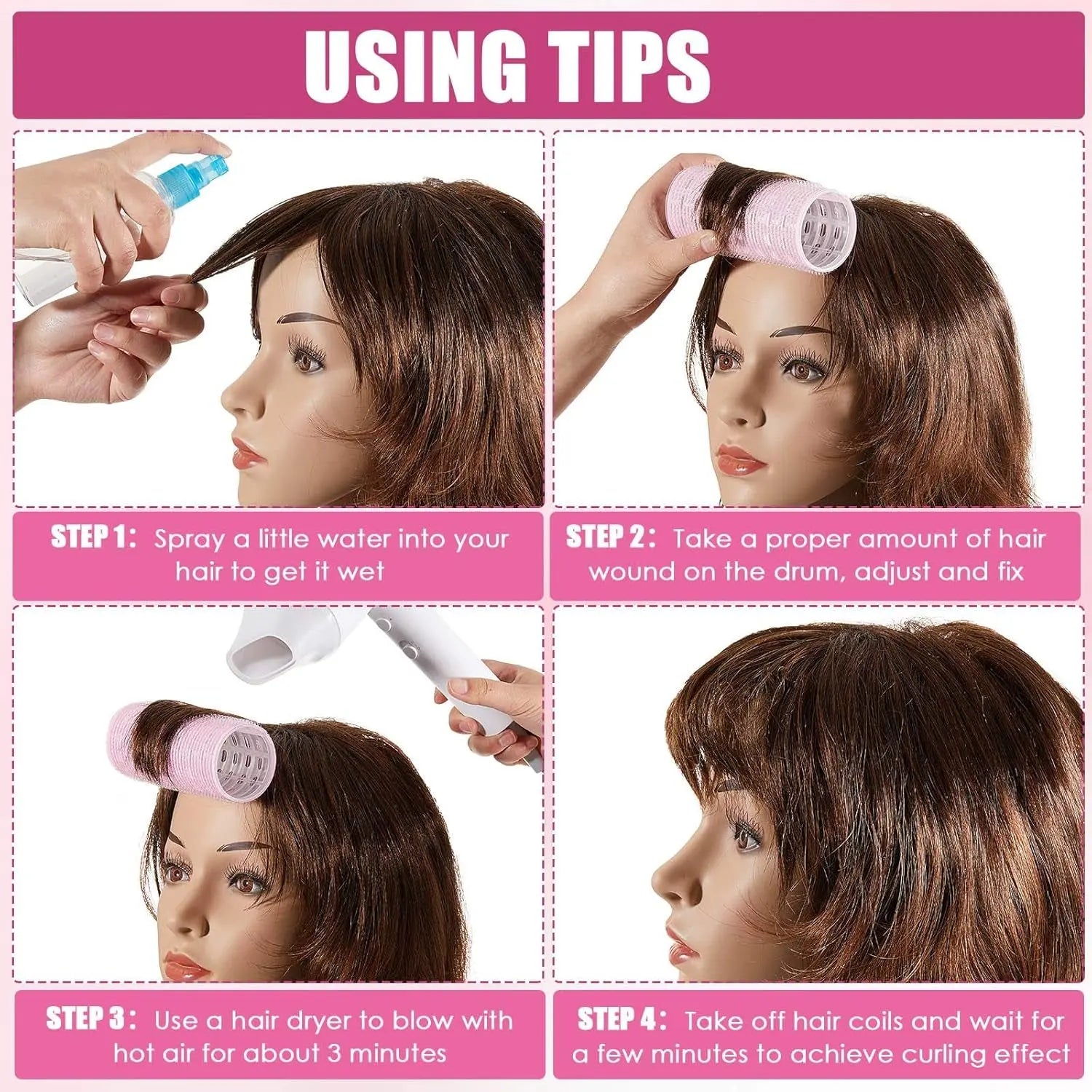 USING TIPS

STEP 1: Spray a little water into your hair to get it wet

STEP 2: Take a proper amount of hair wound on the drum, adjust and fix

STEP 3: Use a hair dryer to blow with hot air for about 3 minutes

STEP 4: Take off hair coils and wait for a few minutes to achieve curling effect